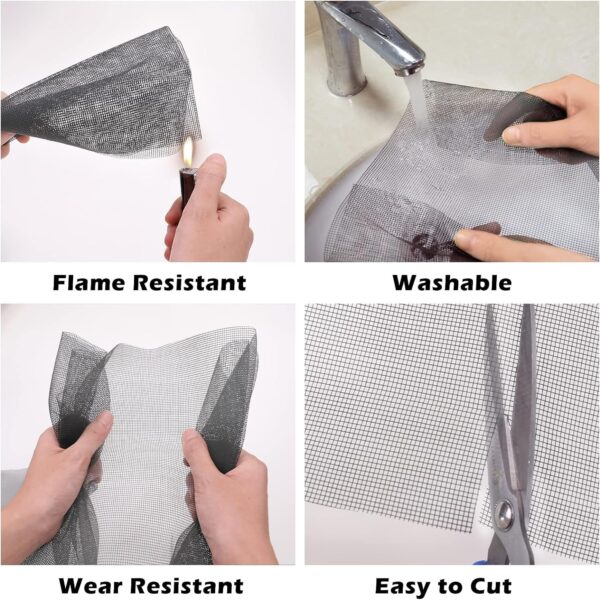 Flame Resistant

Washable

Wear Resistant

Easy to Cut